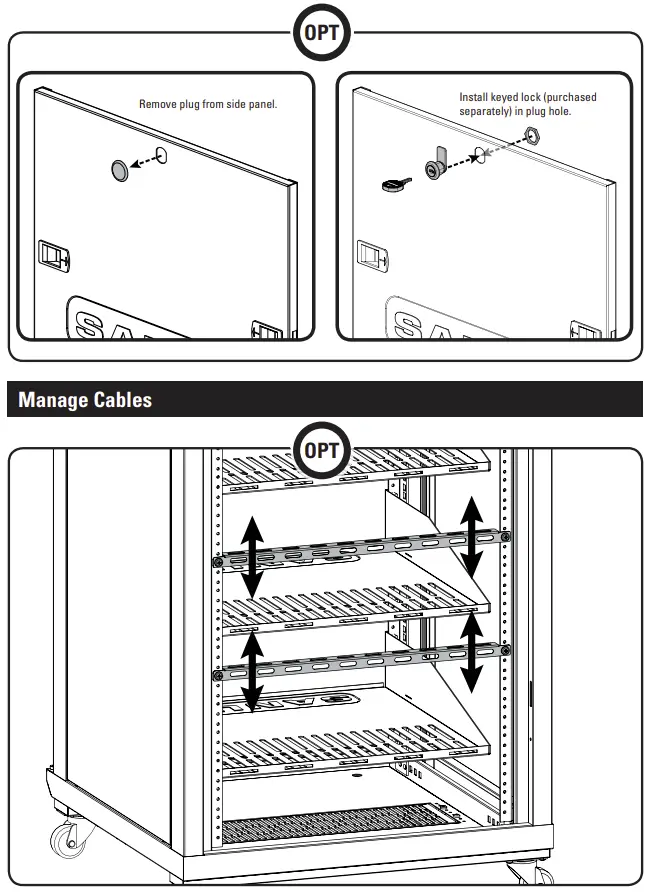 OPT

Remove plug from side panel.

Install keyed lock (purchased separately) in plug hole.

Manage Cables

OPT