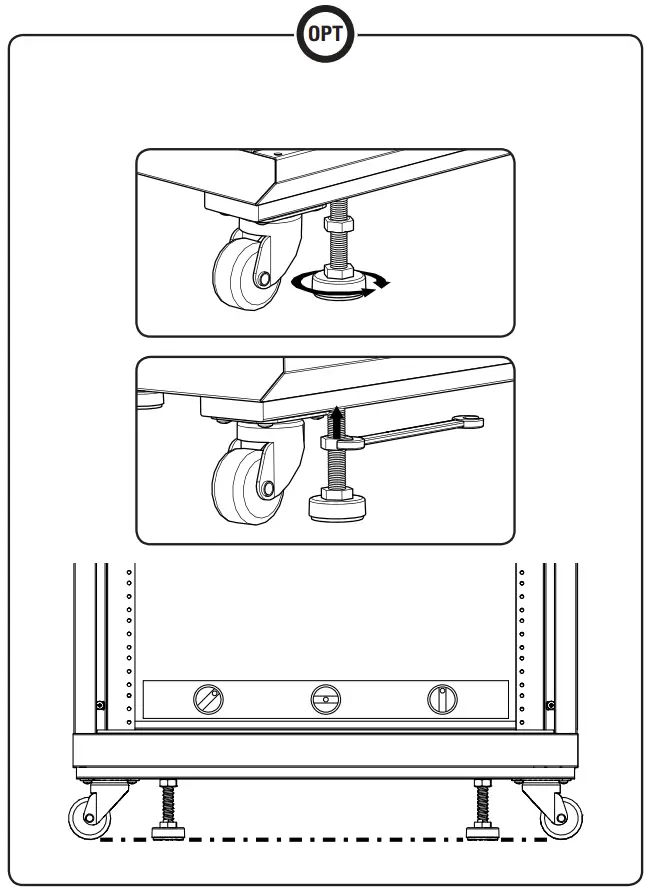 OPT