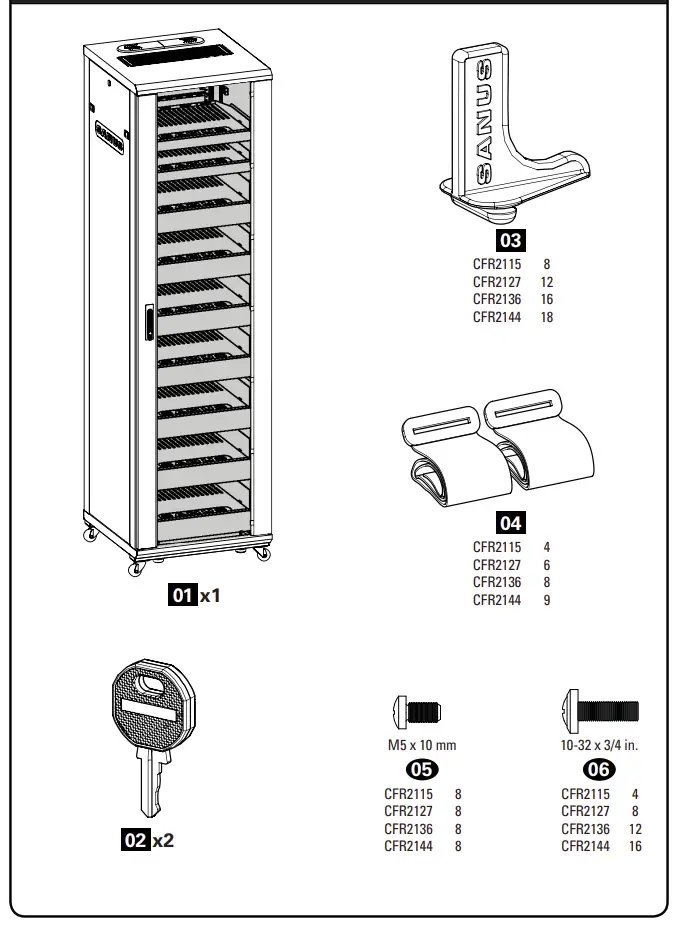 SANUS

03

CFR2115 8
CFR2127 12
CFR2136 16
CFR2144 18

04

CFR2115 4
CFR2127 6
CFR2136 8
CFR2144 9

01 x1

02 x2

M5 x 10 mm

05

CFR2115 8
CFR2127 8
CFR2136 8
CFR2144 8

10-32 x 3/4 in.

06

CFR2115 4
CFR2127 8
CFR2136 12
CFR2144 16