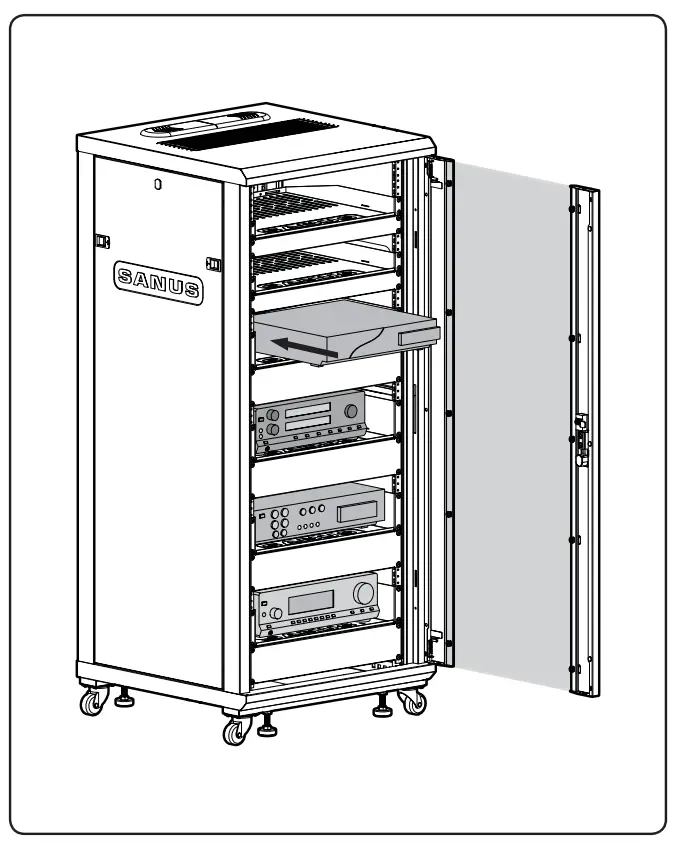 SANUS