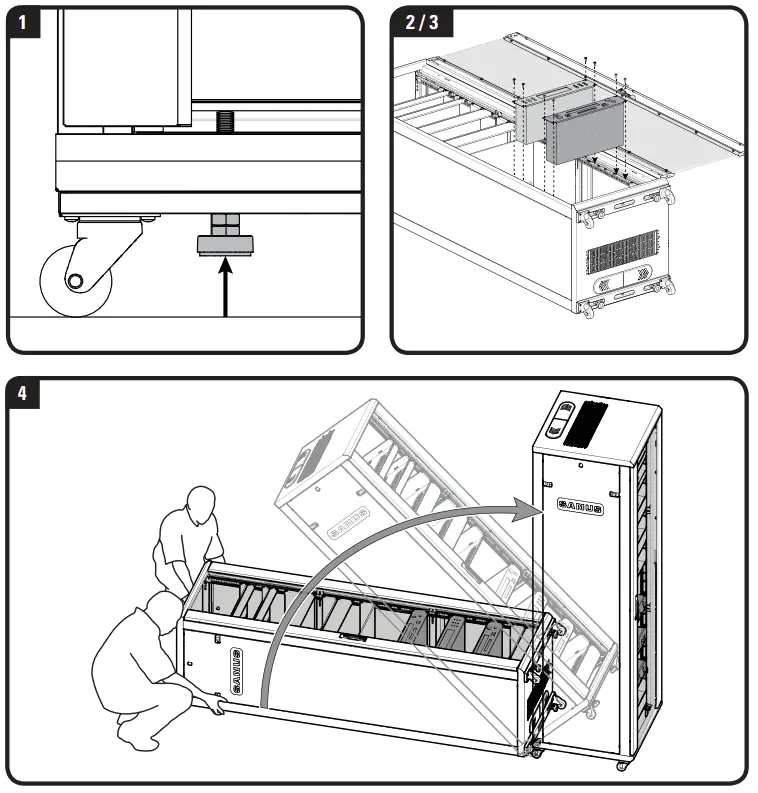 1

2 / 3

4

SANUS

SANUS

SANUS