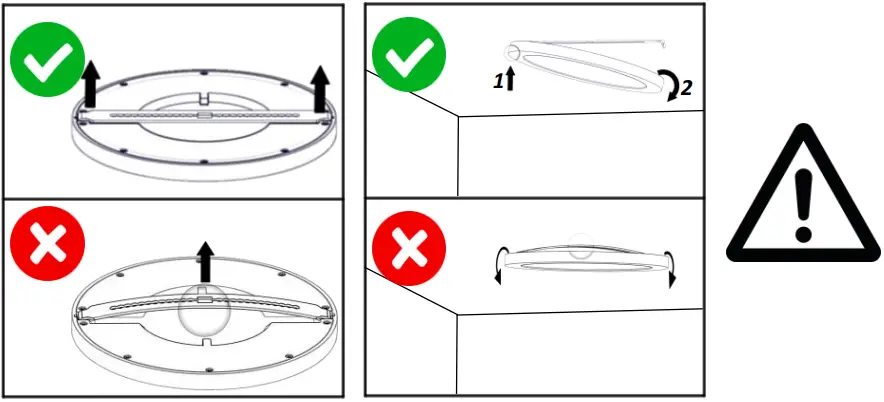 1
2