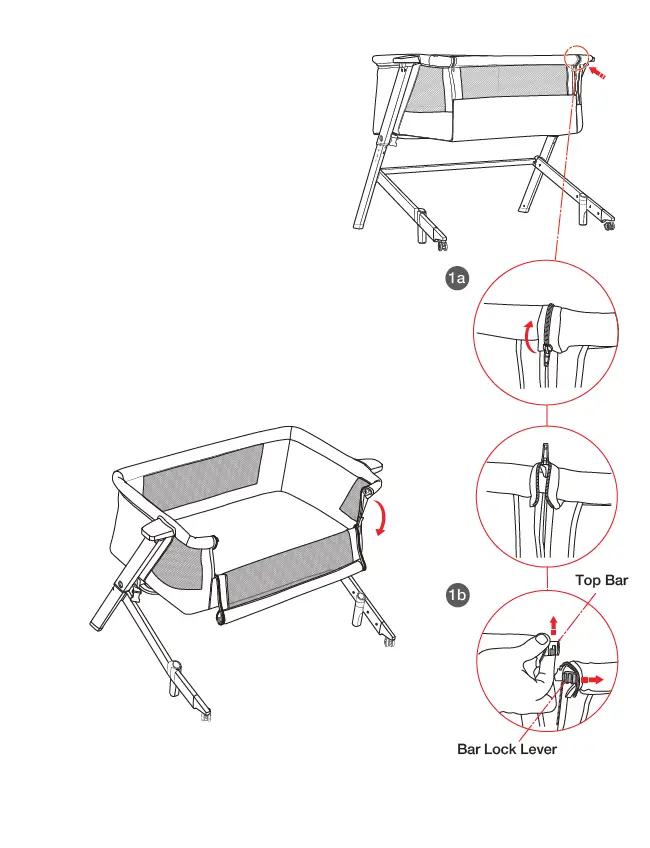 1a

1b

Top Bar

Bar Lock Lever