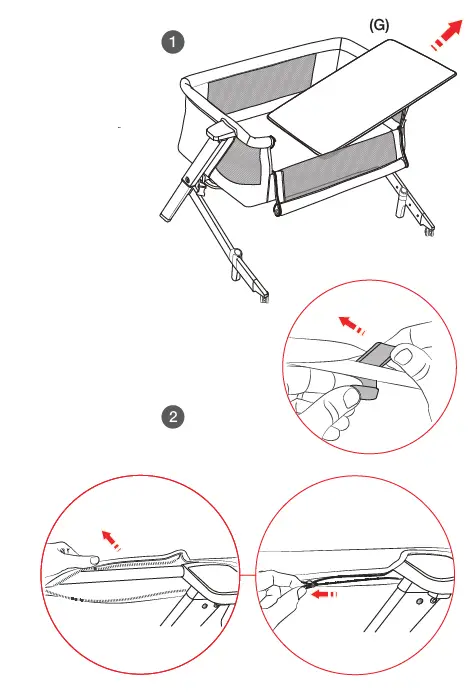 1

(G)

2