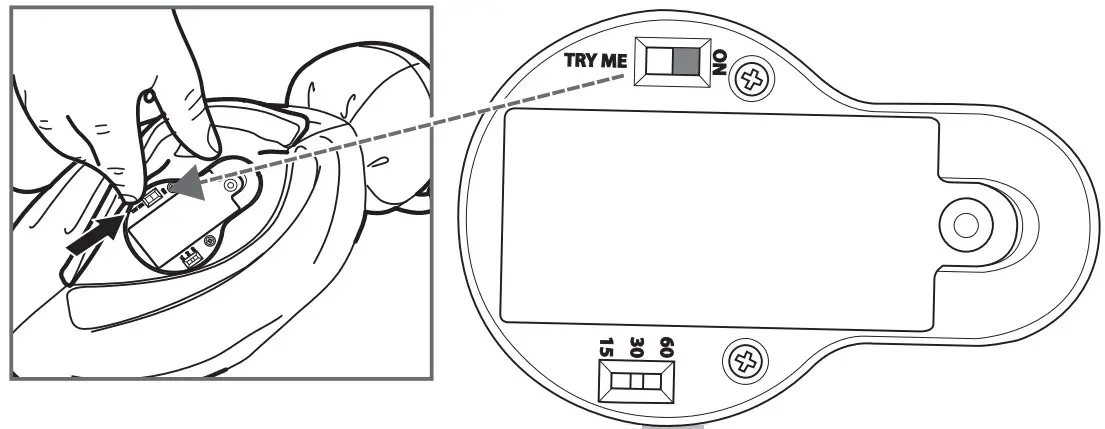 TRY ME
ON
15
30
60