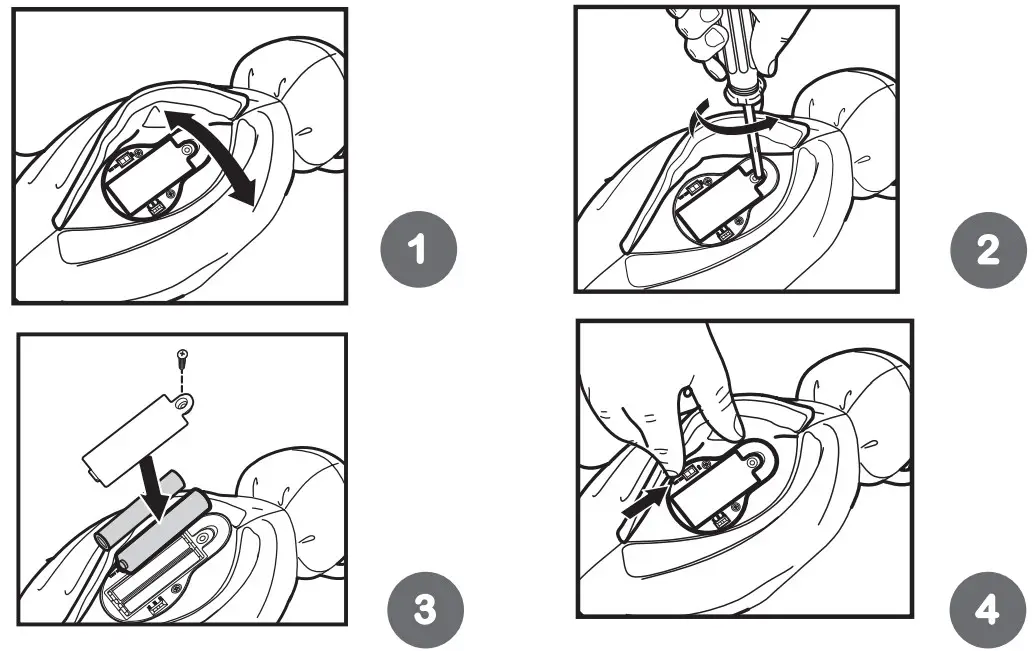 1

2

3

4