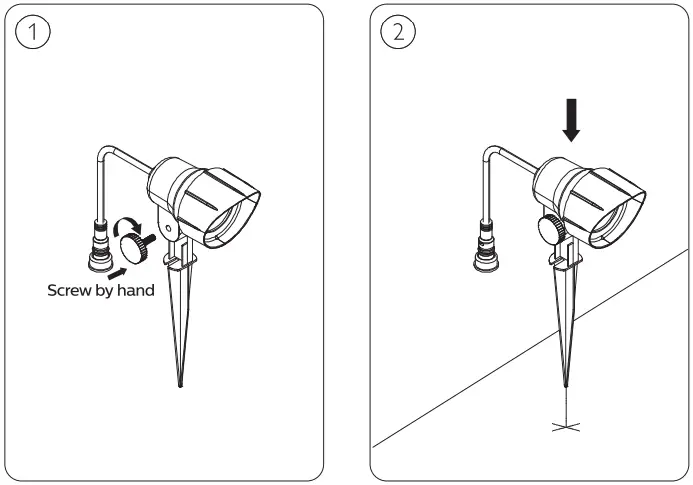 1

Screw by hand

2