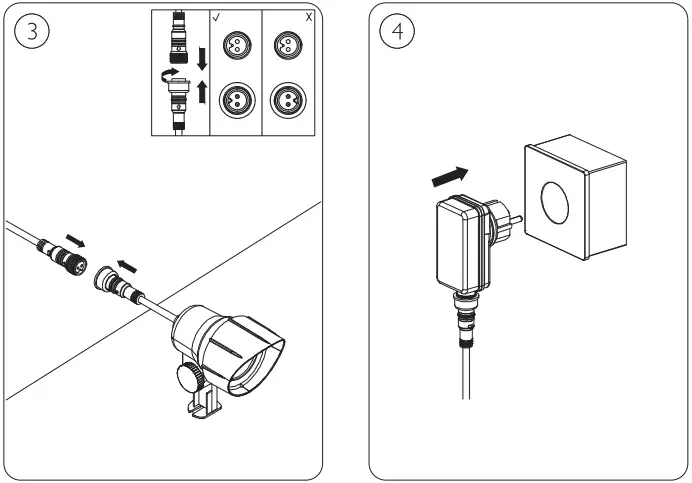 3

✓

X

4