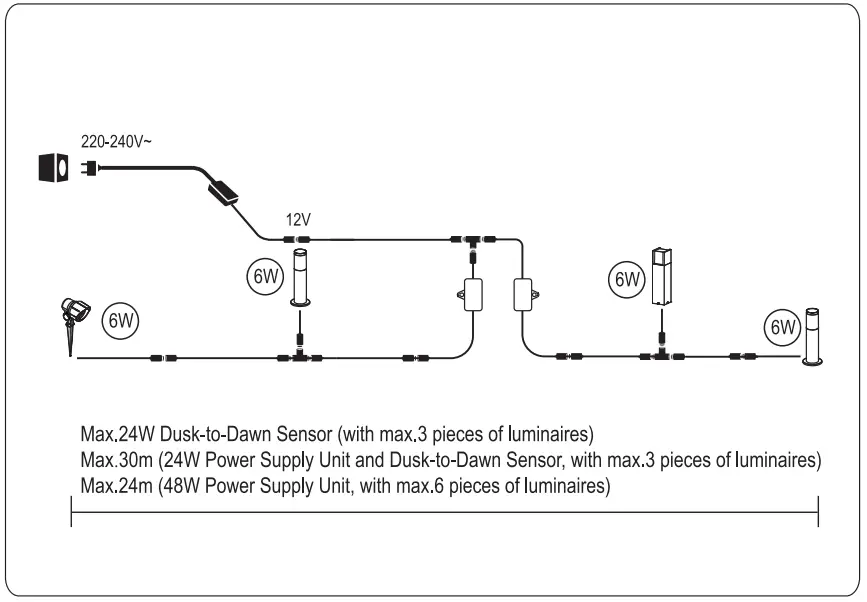 220-240V~

12V

6W

6W

6W

6W

Max.24W Dusk-to-Dawn Sensor (with max.3 pieces of luminaires)
Max.30m (24W Power Supply Unit and Dusk-to-Dawn Sensor, with max.3 pieces of luminaires)
Max.24m (48W Power Supply Unit, with max.6 pieces of luminaires)