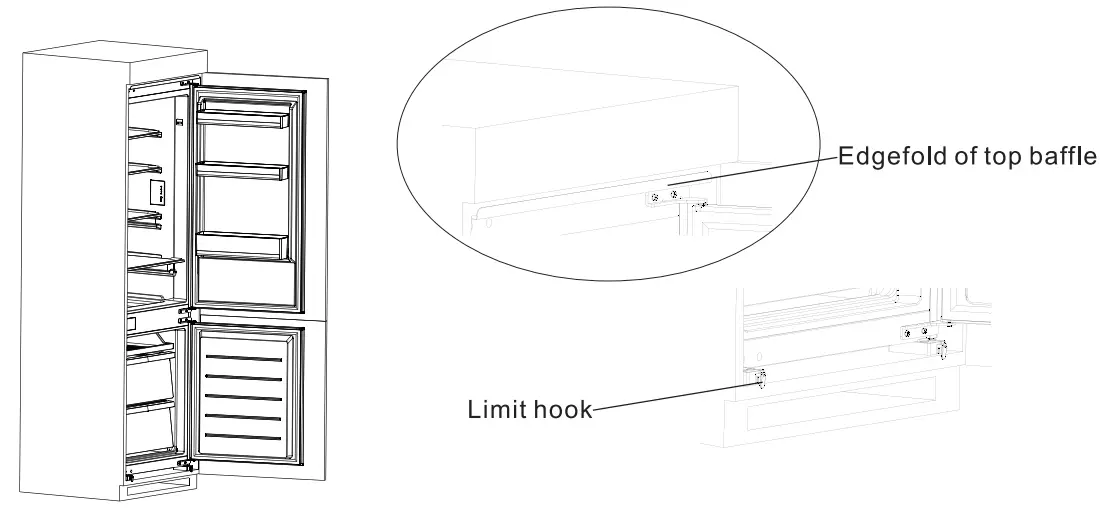 Edgefold of top baffle

Limit hook