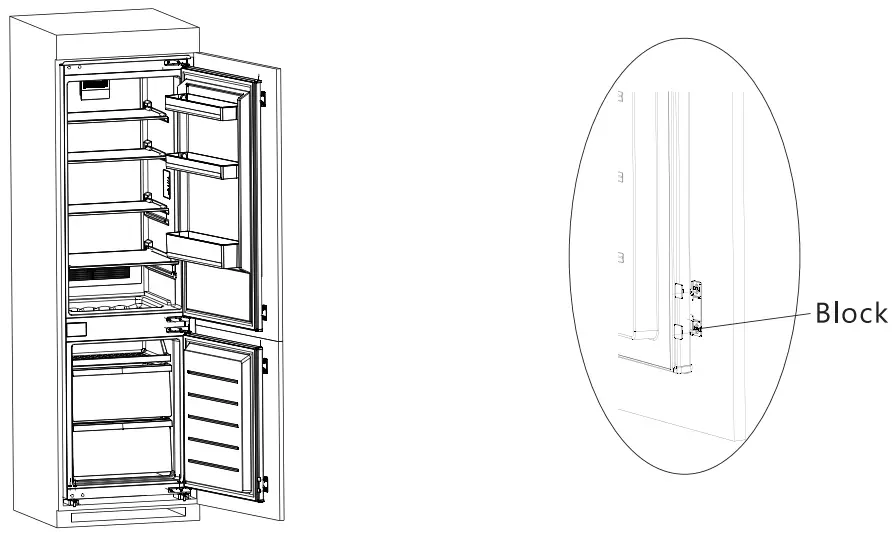 Block