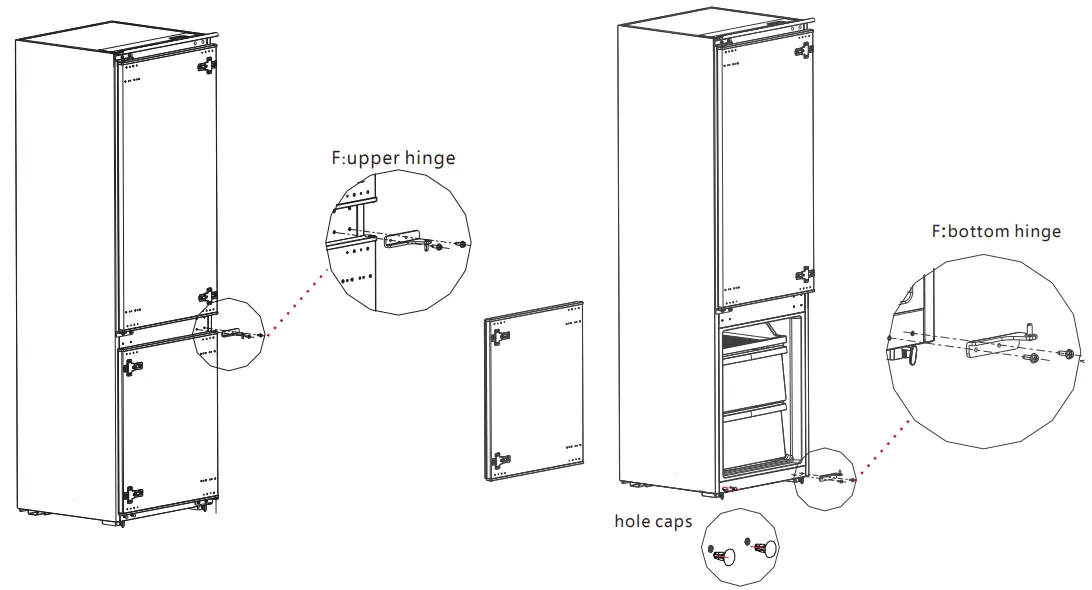 F:upper hinge

F:bottom hinge

hole caps