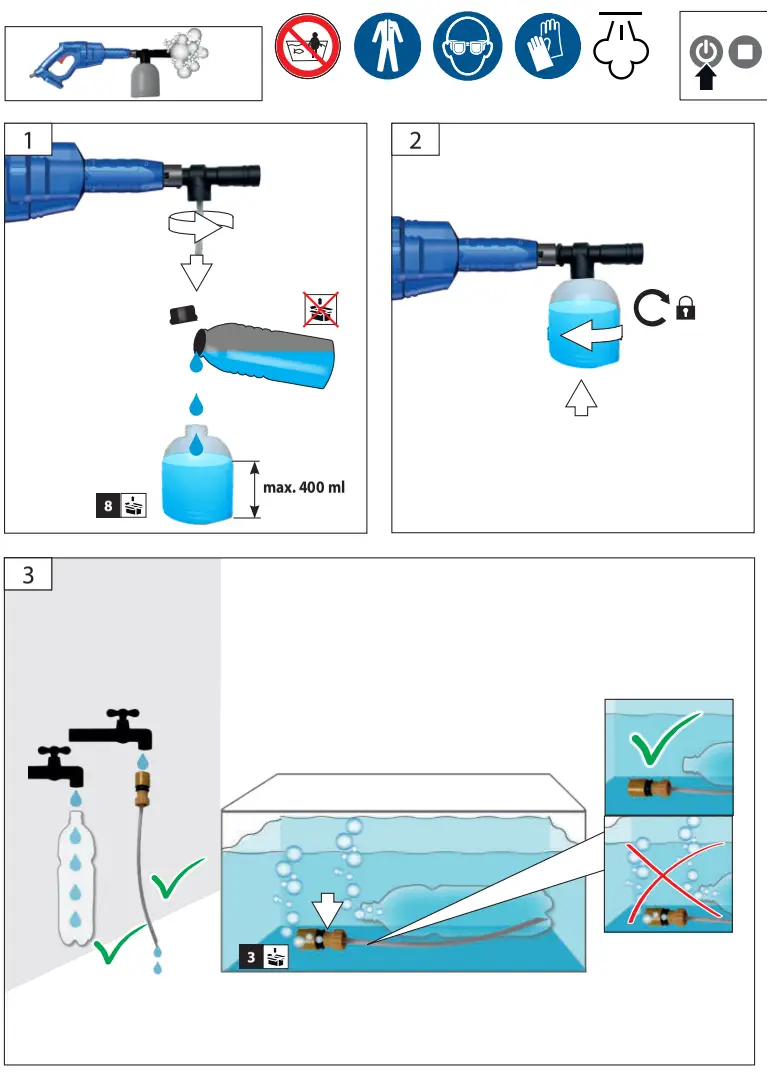 1

8

max. 400 ml

2

3

3