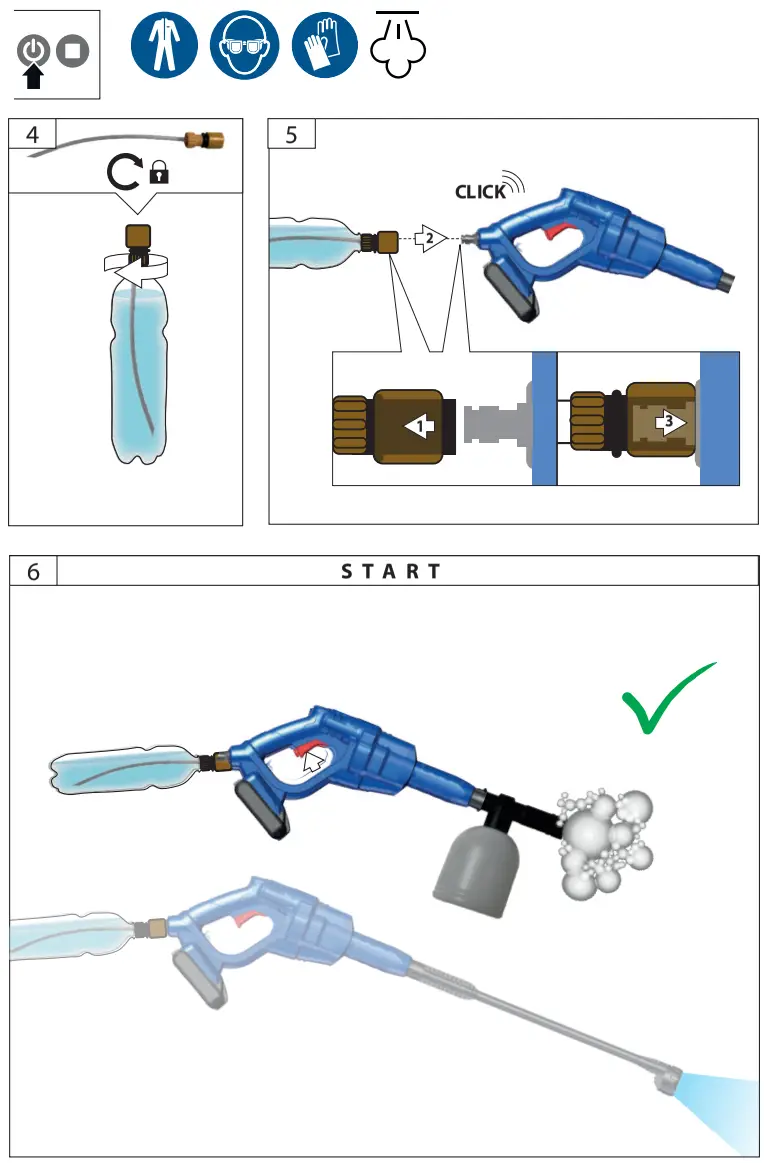 4

5

CLICK

2

1

3

6

START