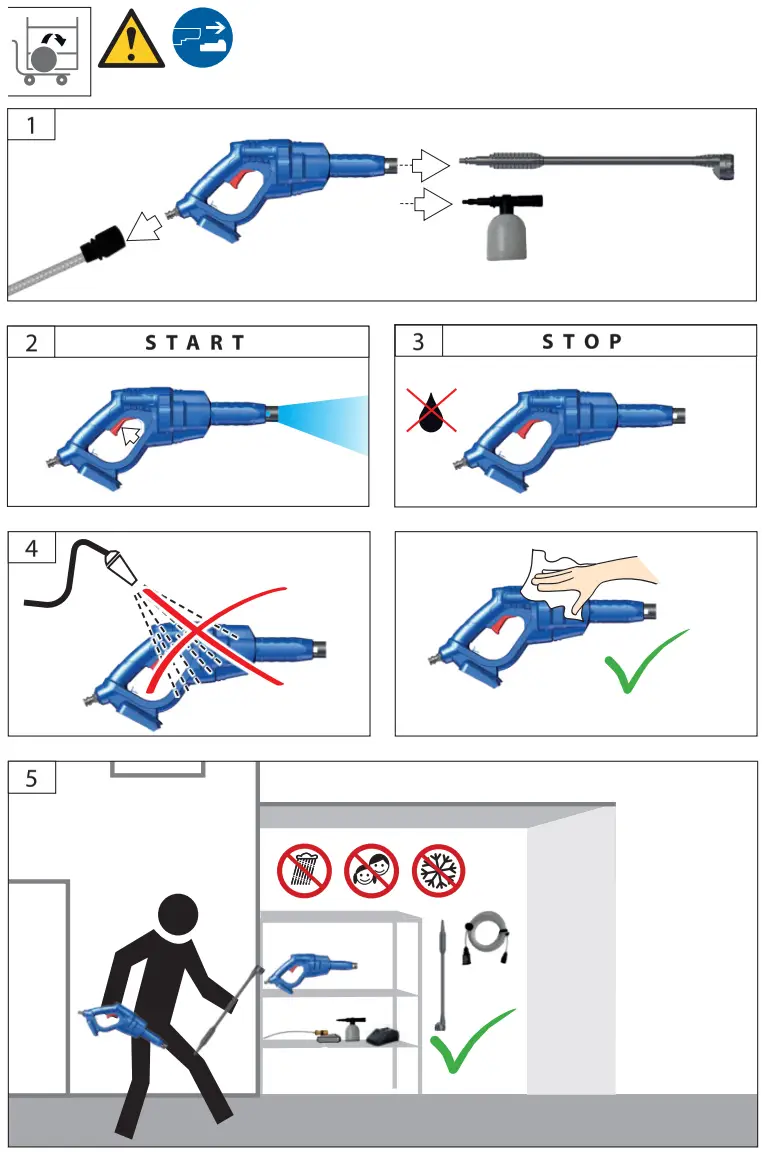 1

2 START

3 STOP

4

5