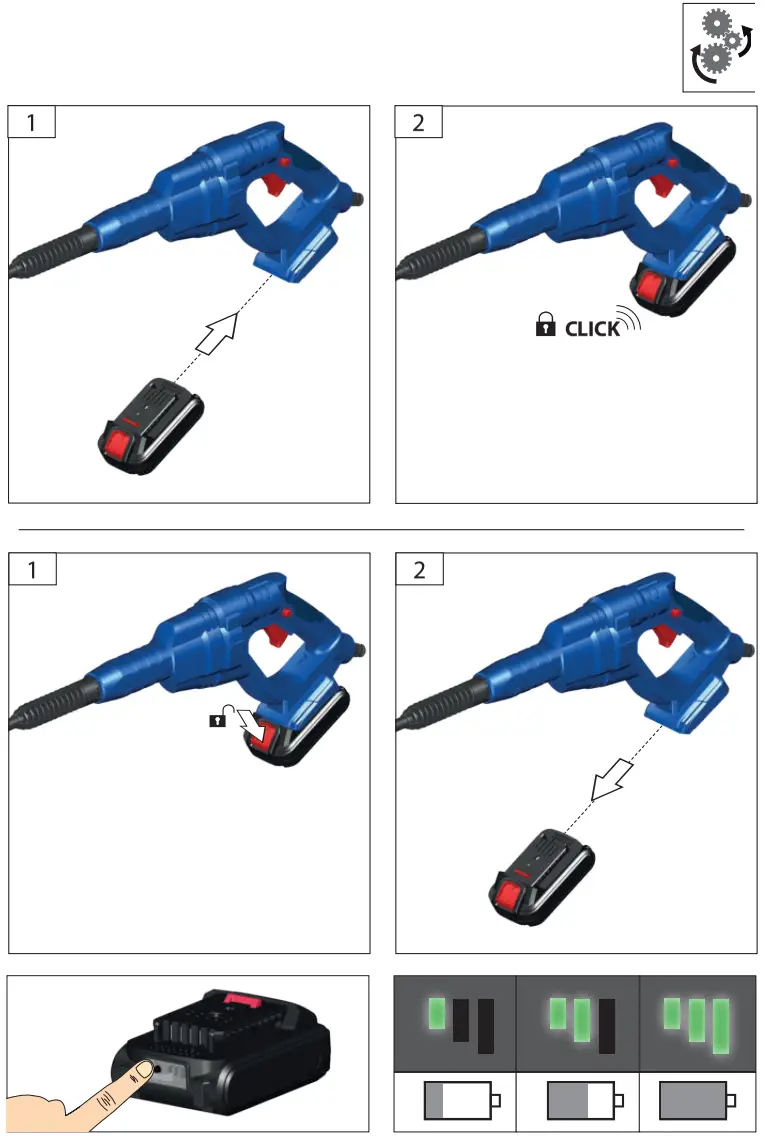 1

2

CLICK

1

2