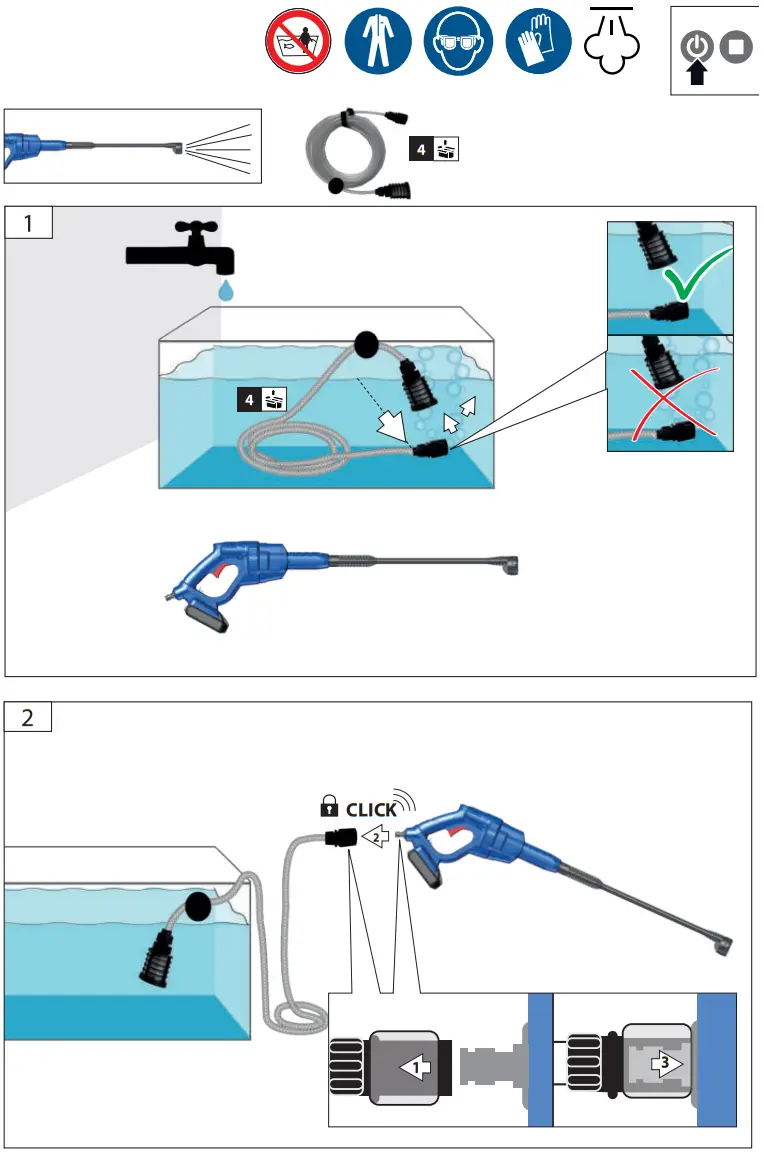 4

1

4

2

CLICK

2

1

3