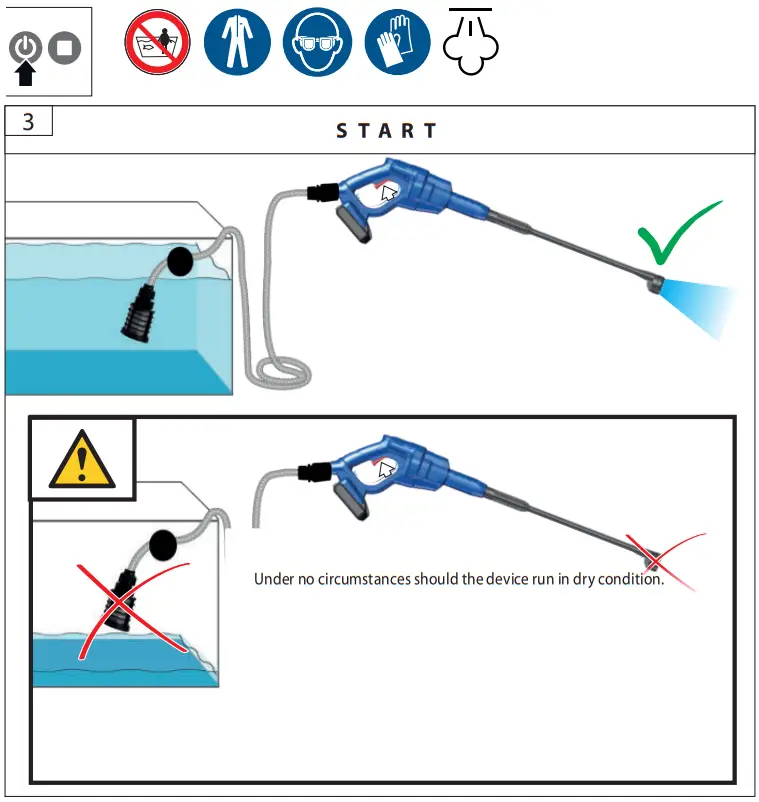 3

START

Under no circumstances should the device run in dry condition.