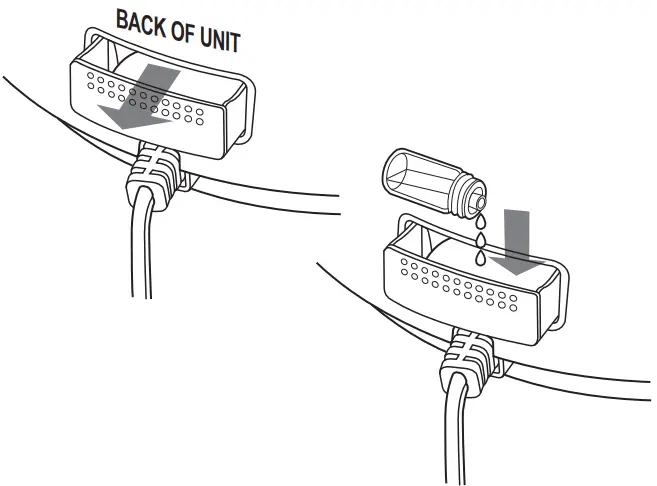 BACK OF UNIT