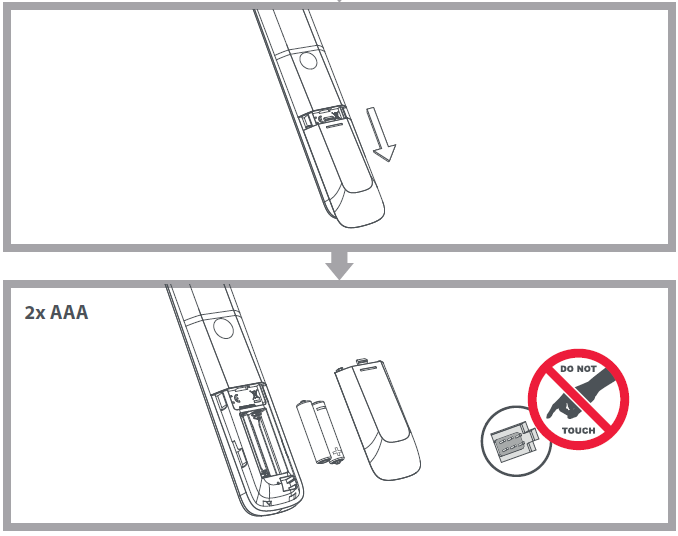 2x AAA

DO NOT

TOUCH