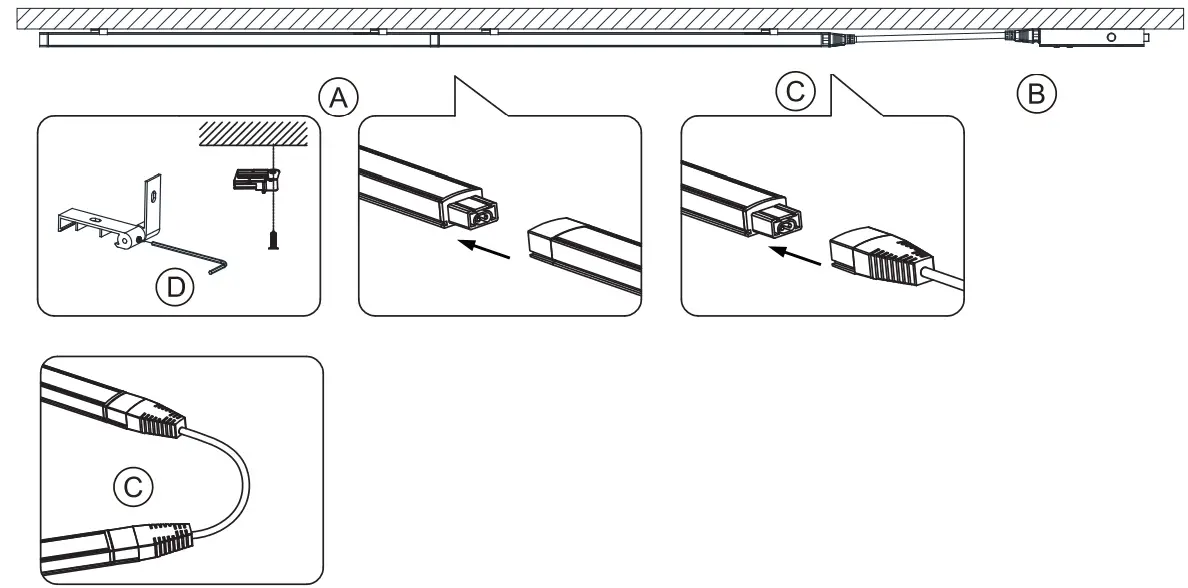 A

C

B

D

C