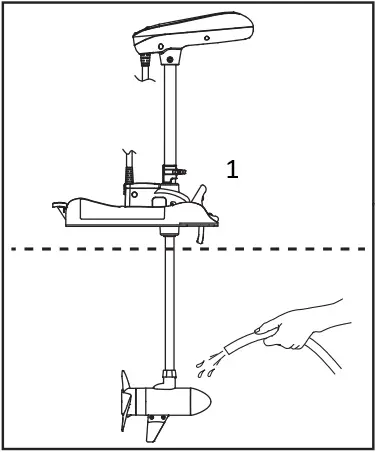 1