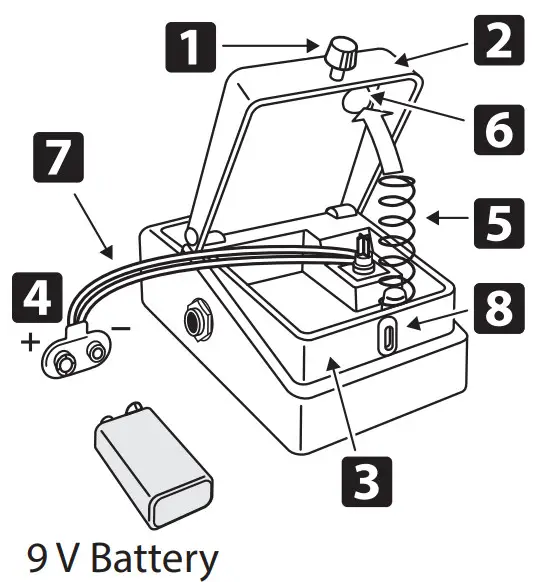 1
2
6
7
5
4
+
−
8
3
9 V Battery