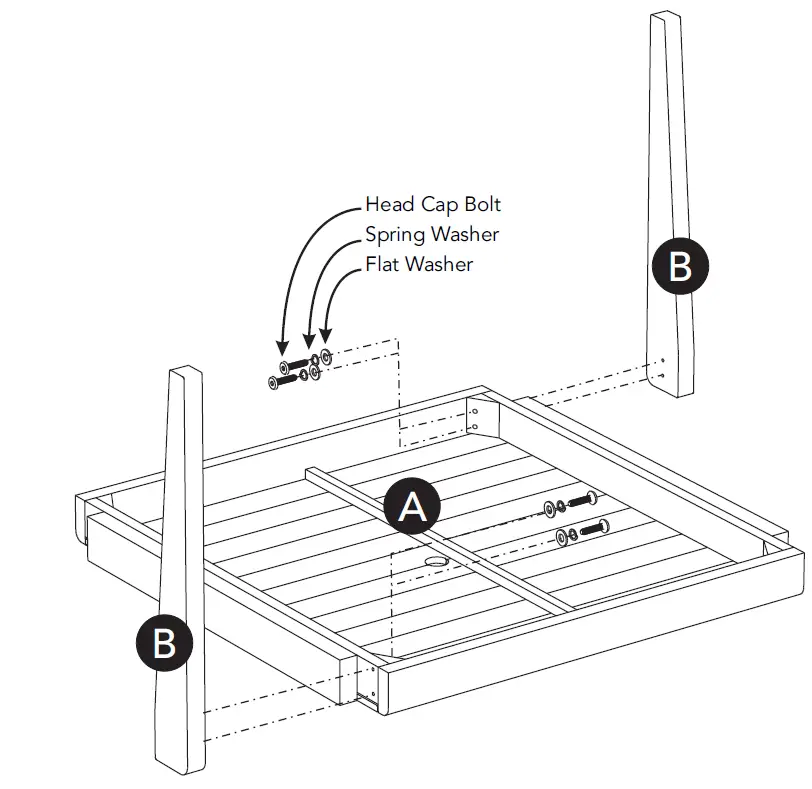 Head Cap Bolt
Spring Washer
Flat Washer

B

A

B