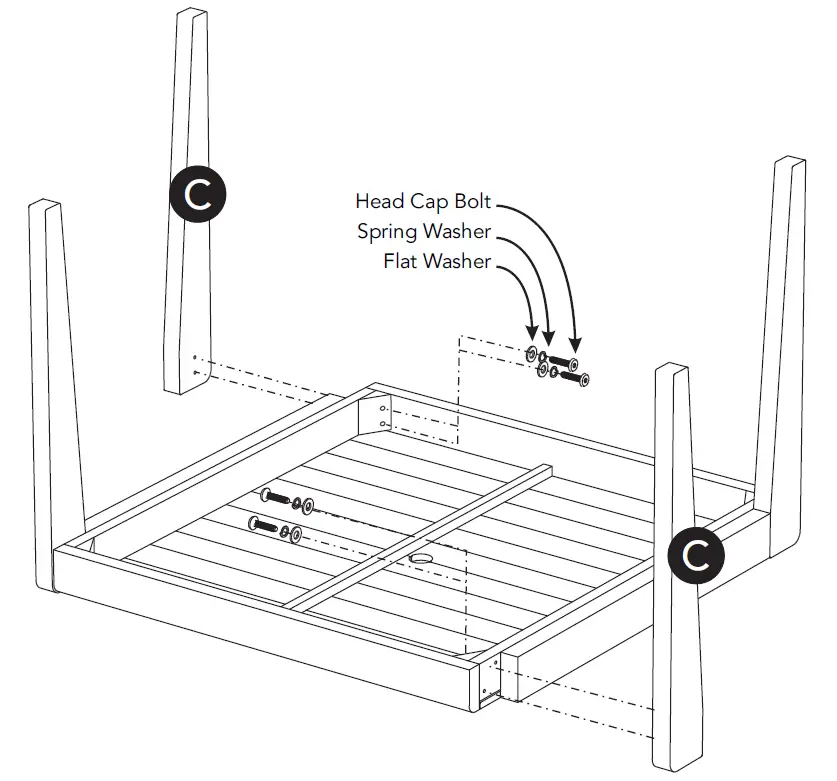 C
Head Cap Bolt
Spring Washer
Flat Washer
C