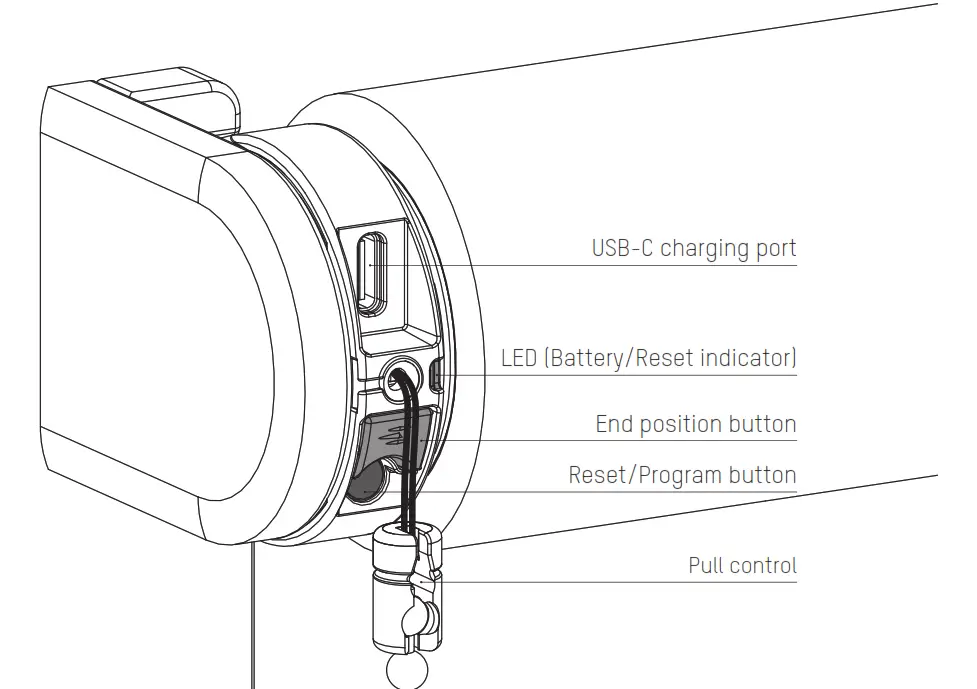 USB-C charging port

LED (Battery/Reset indicator)

End position button

Reset/Program button

Pull control