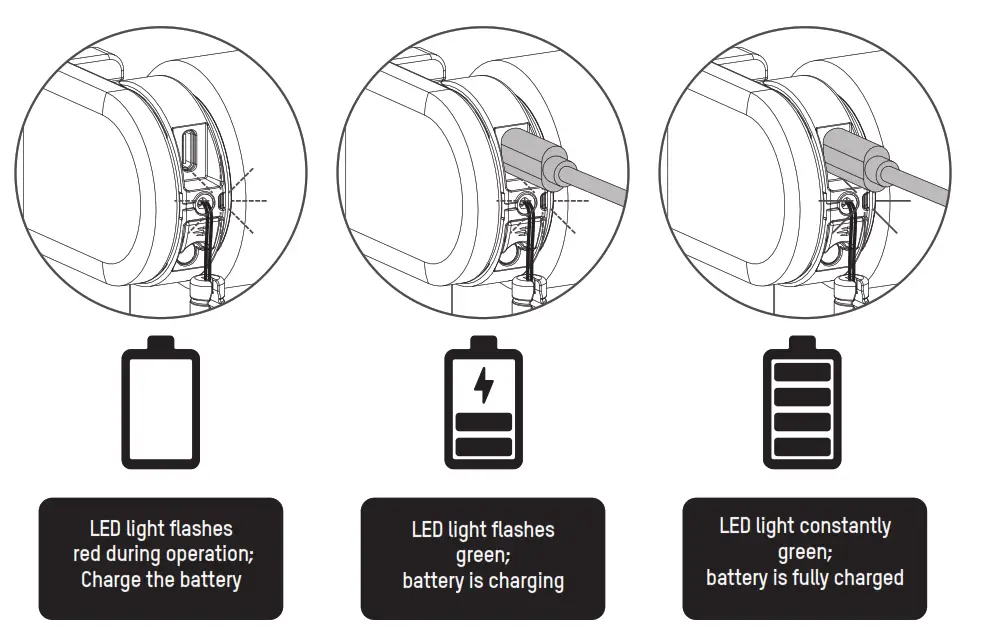 LED light flashes red during operation; Charge the battery

LED light flashes green; battery is charging

LED light constantly green; battery is fully charged