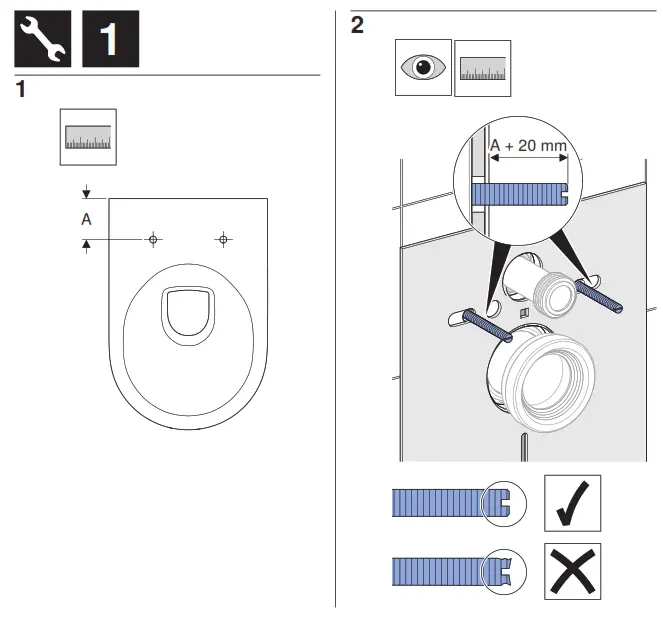 1

1

A

2

A + 20 mm