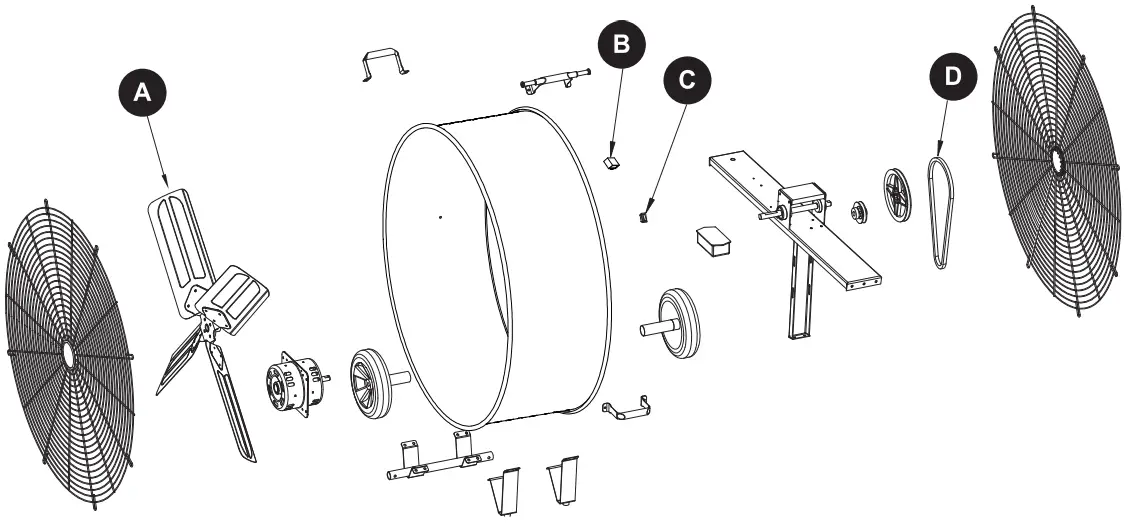 A

B

C

D