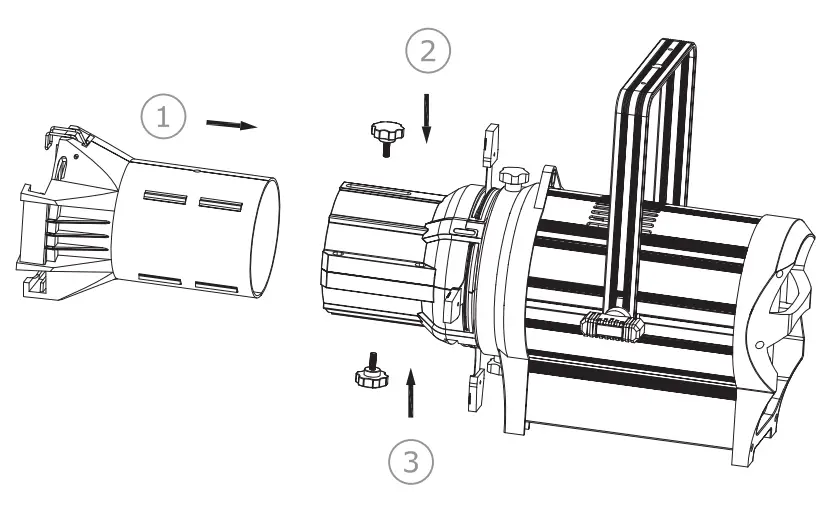 1
2
3