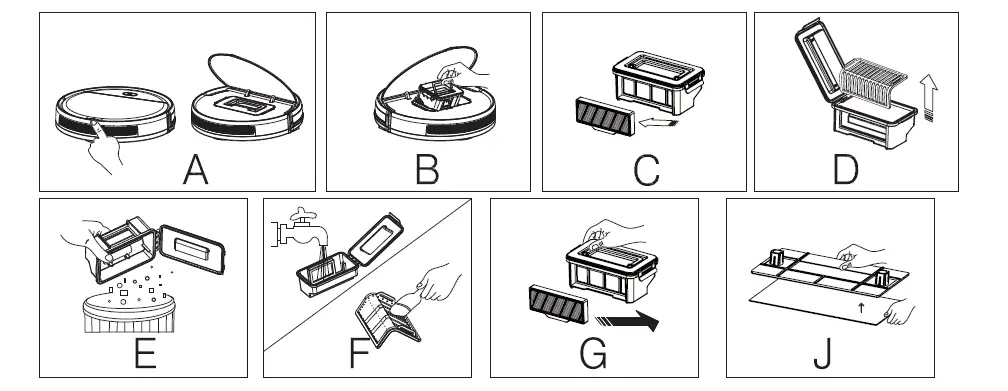 A

B

C

D

E

F

G

J