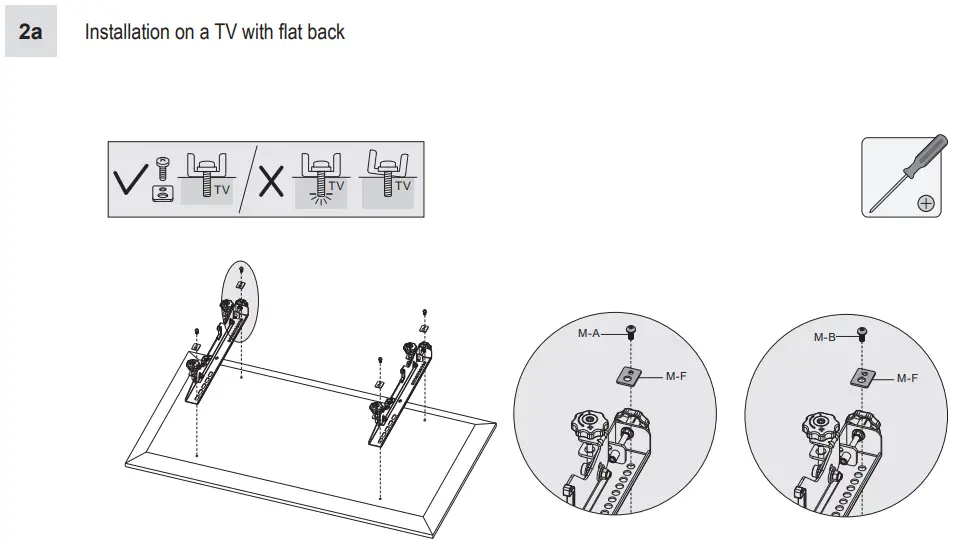 2a

Installation on a TV with flat back

TV

TV

TV

M-A

M-F

M-B

M-F