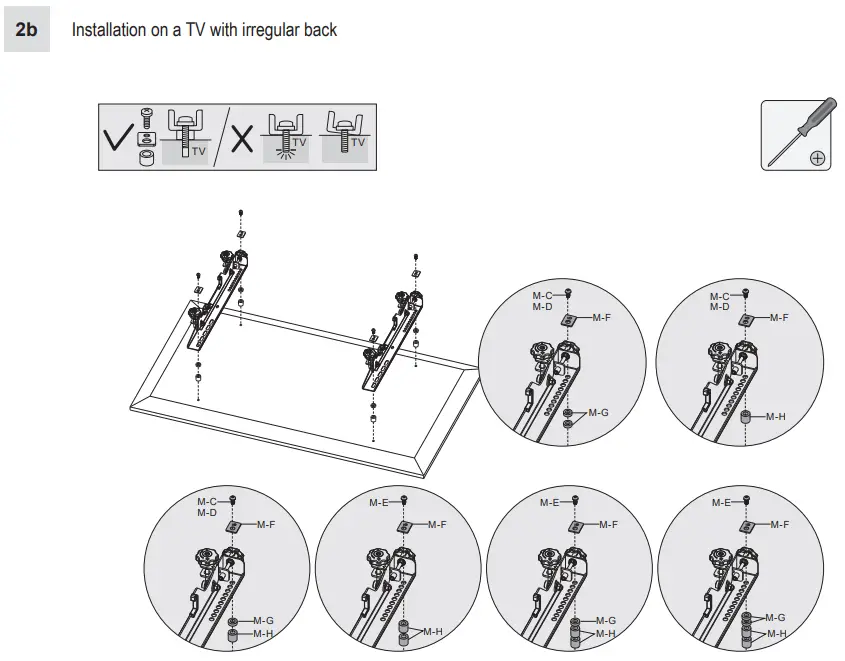 2b Installation on a TV with irregular back

TV TV TV

M-C
M-D
M-F
M-G

M-C
M-D
M-F
M-H

M-C
M-D
M-F
M-G
M-H

M-E
M-F
M-H

M-E
M-F
M-G
M-H

M-E
M-F
M-G
M-H