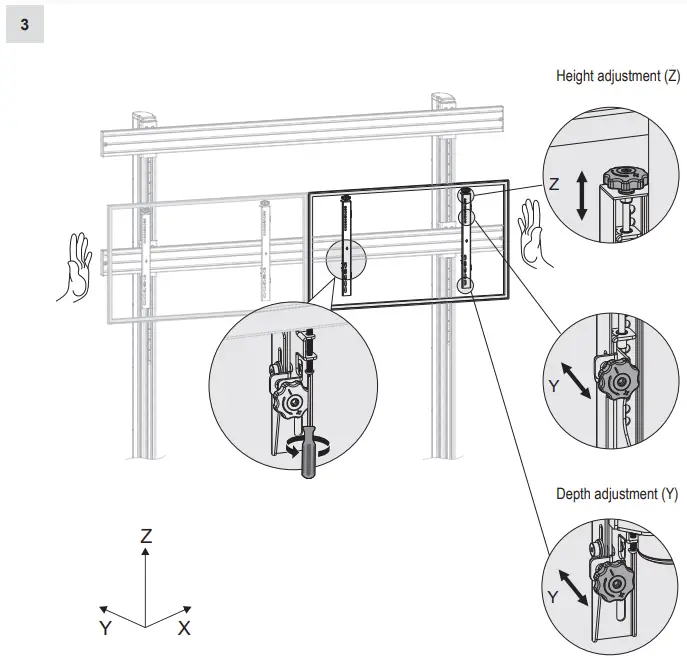 3

Height adjustment (Z)

Z

Y

Depth adjustment (Y)

Y

Z

Y

X