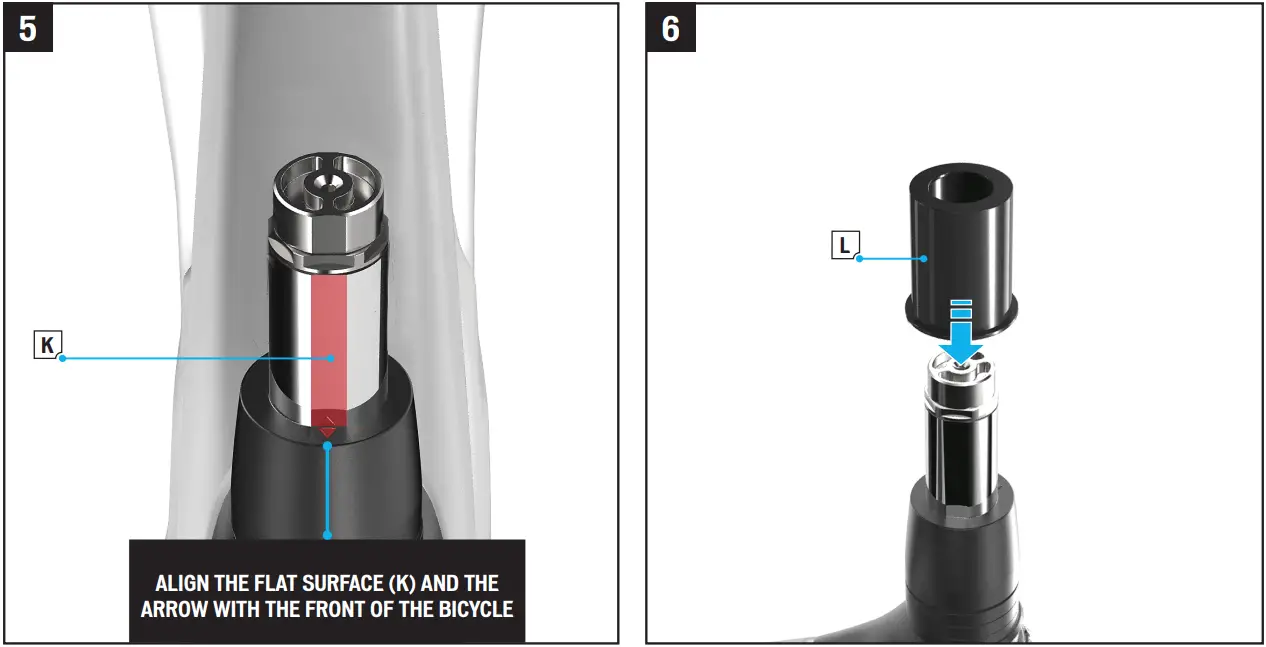 5

K

ALIGN THE FLAT SURFACE (K) AND THE ARROW WITH THE FRONT OF THE BICYCLE

6

L