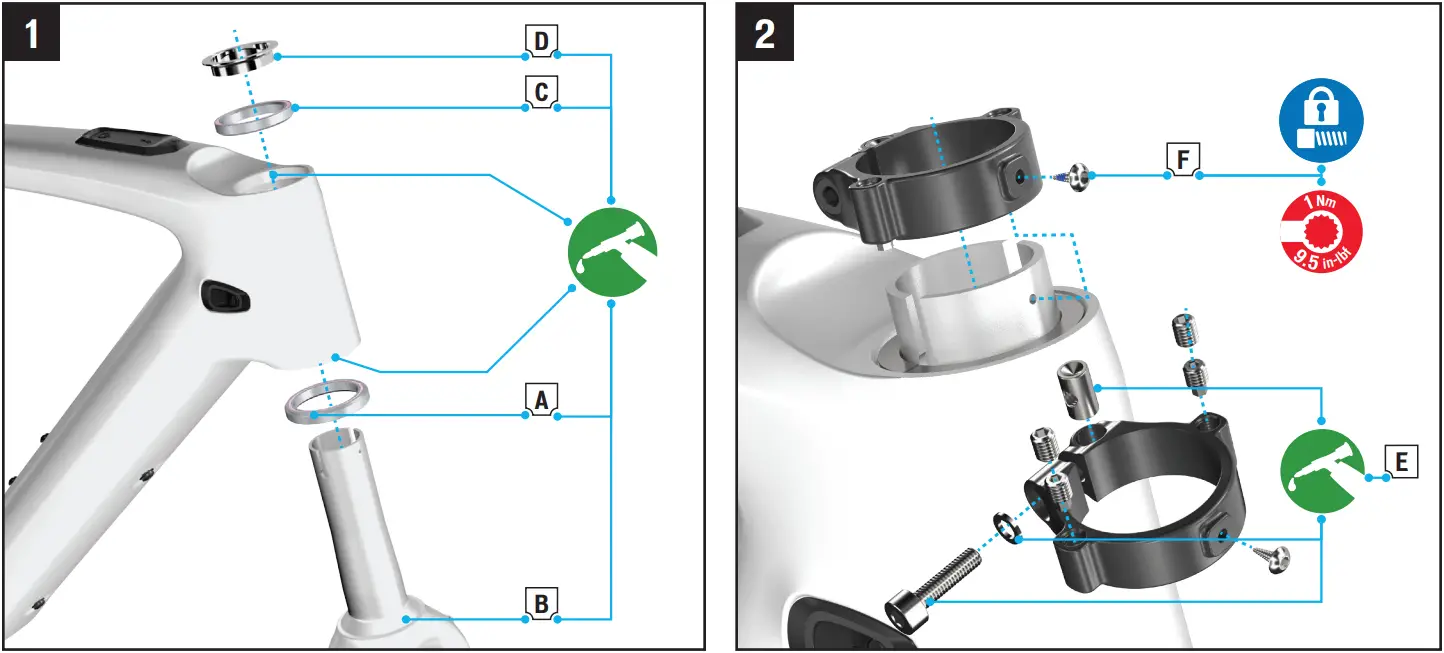 1

D

C

A

B

2

F

1 Nm

9.5 in-lbf

E