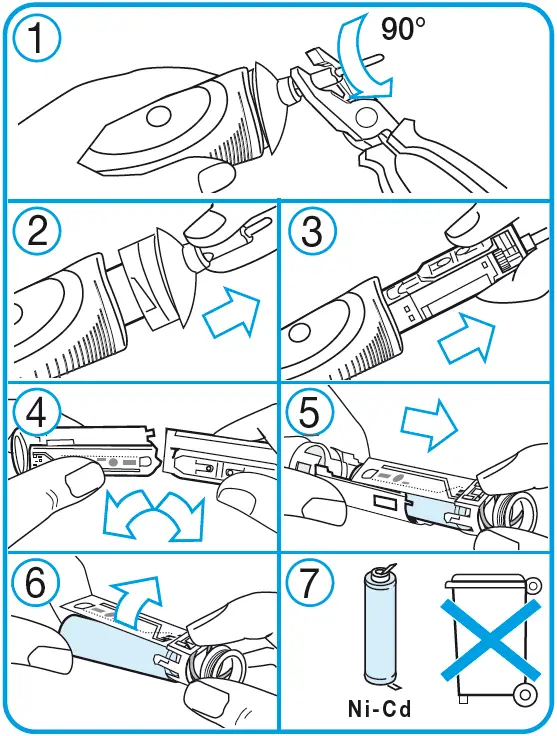 1
90°
2
3
4
5
6
7
Ni-Cd