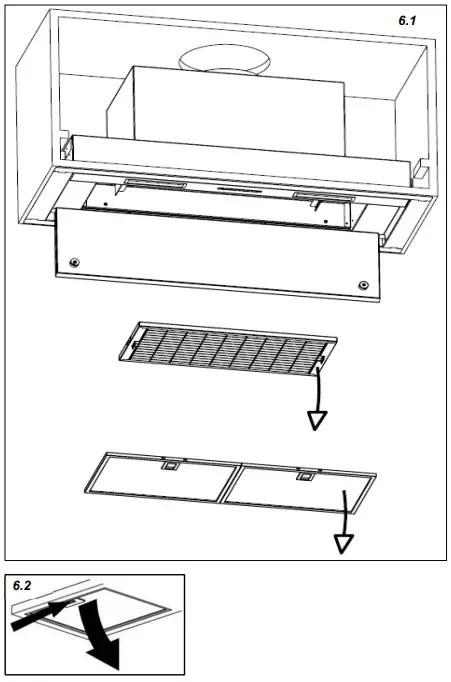 6.1

6.2