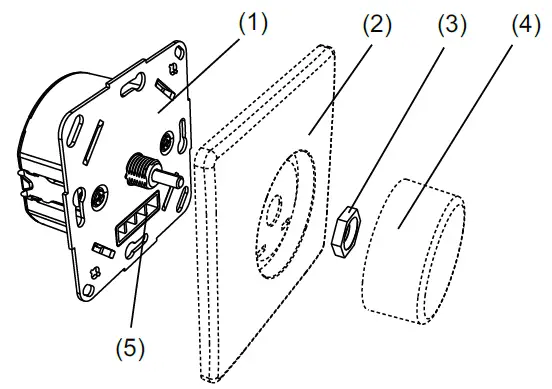 (1)
(2)
(3)
(4)
(5)