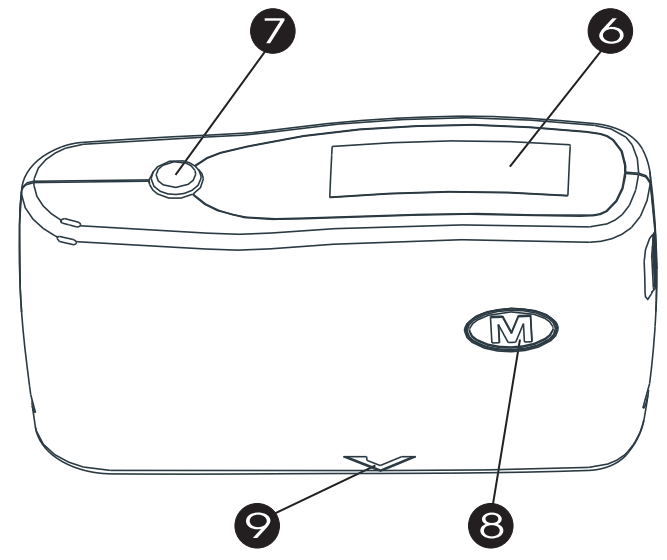 7
6
M
9
8