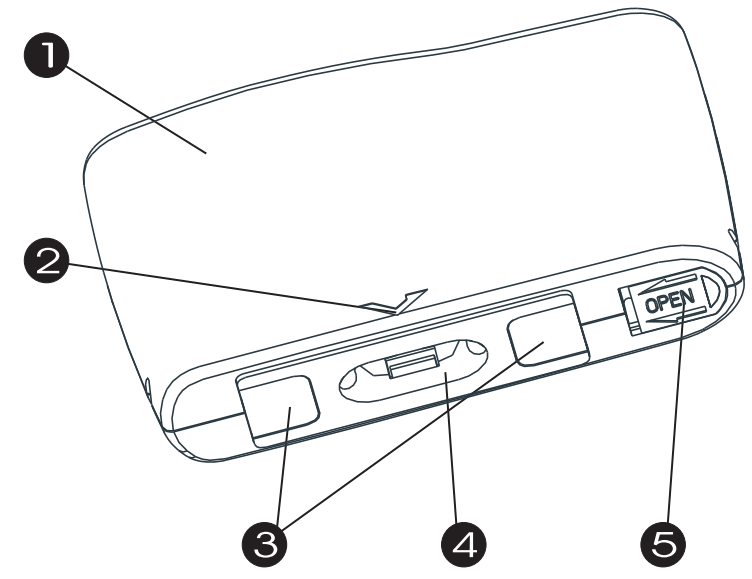 1
2
OPEN
3
4
5