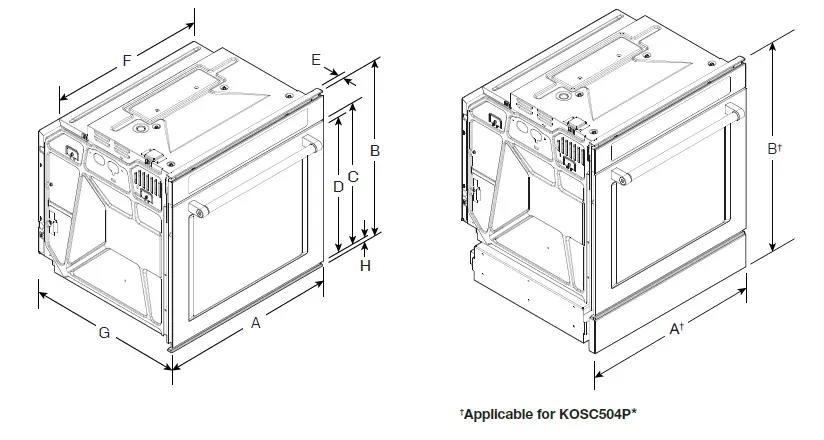 F
E
B
C
D
H
G
A

B†
A†

†Applicable for KOSC504P*