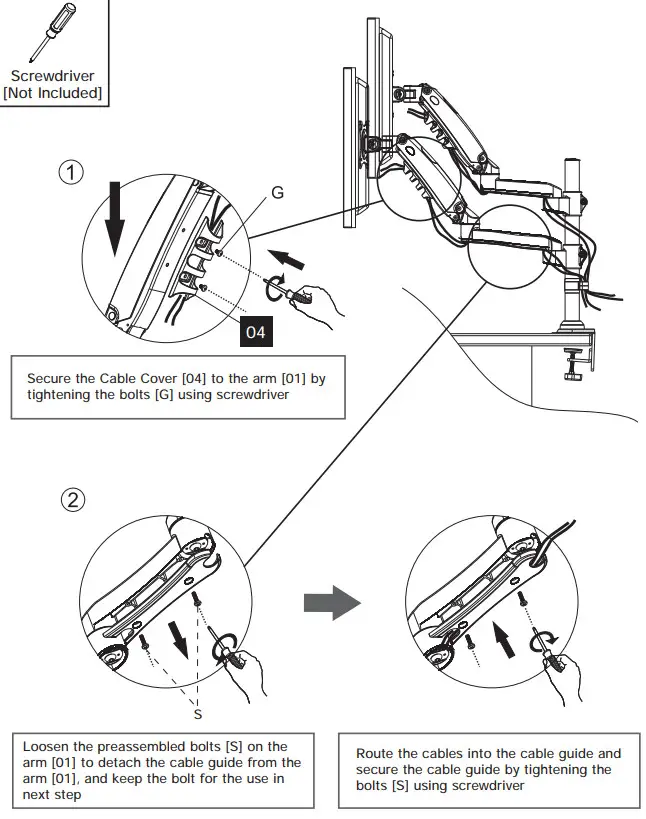 Screwdriver
[Not Included]

①

G

04

Secure the Cable Cover [04] to the arm [01] by tightening the bolts [G] using screwdriver

②

S

Loosen the preassembled bolts [S] on the arm [01] to detach the cable guide from the arm [01], and keep the bolt for the use in next step

Route the cables into the cable guide and secure the cable guide by tightening the bolts [S] using screwdriver