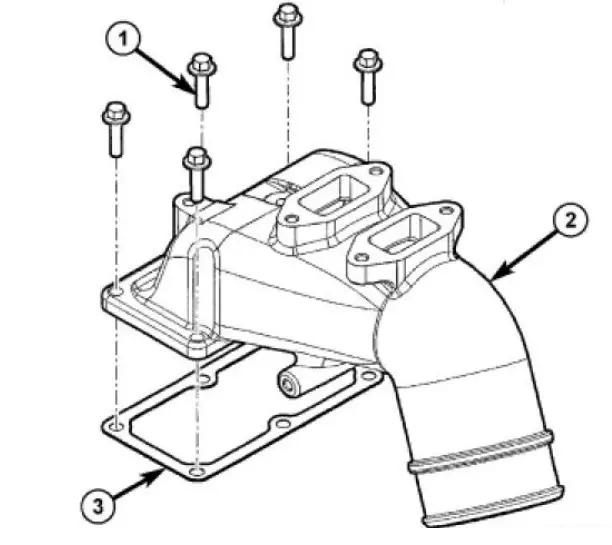 1

2

3