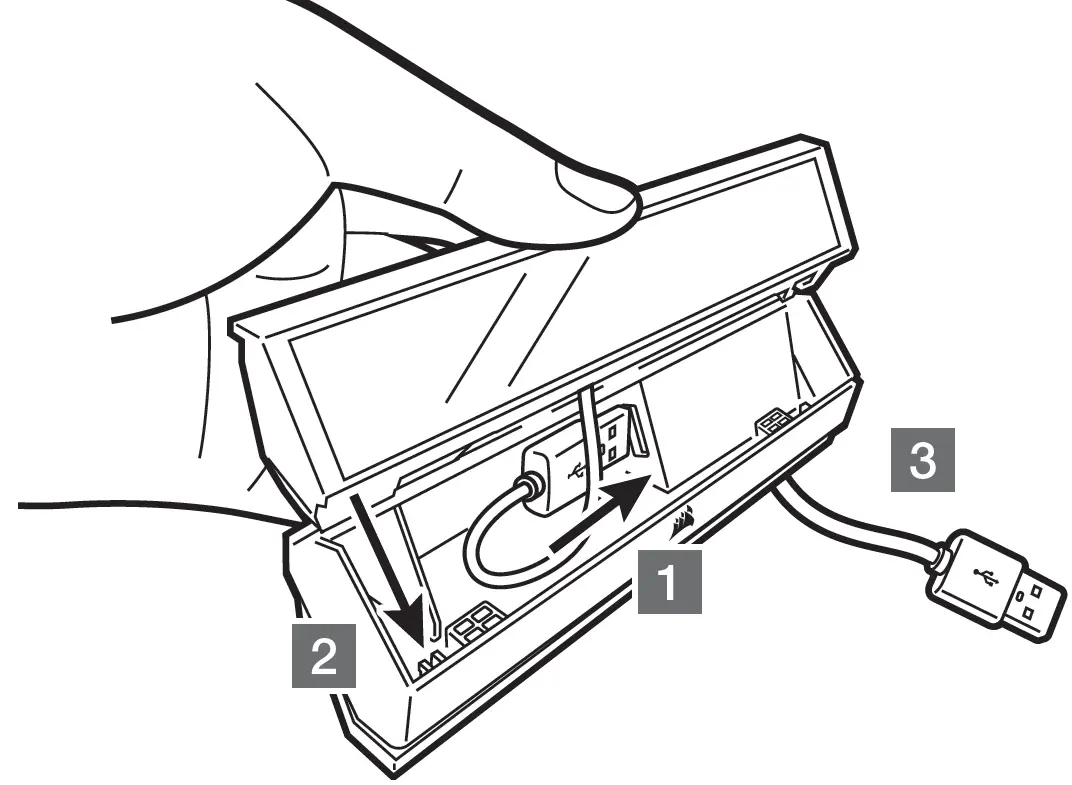 3

1

2