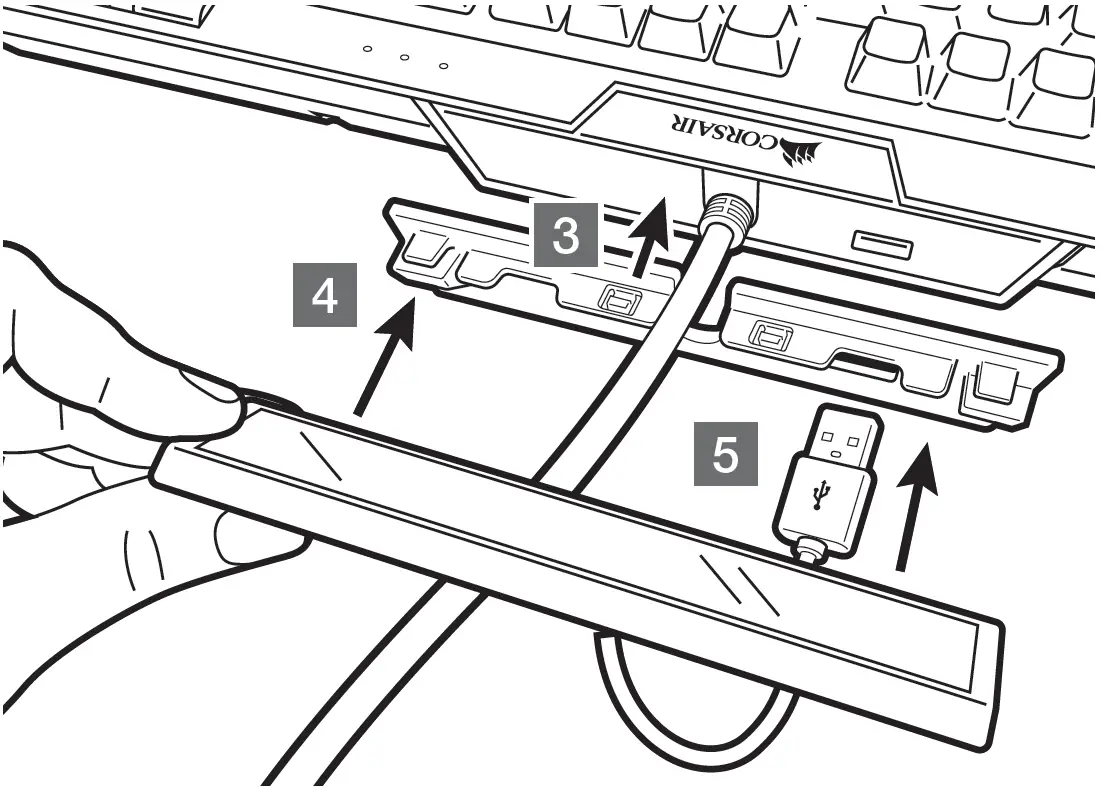 CORSAIR

3

4

5